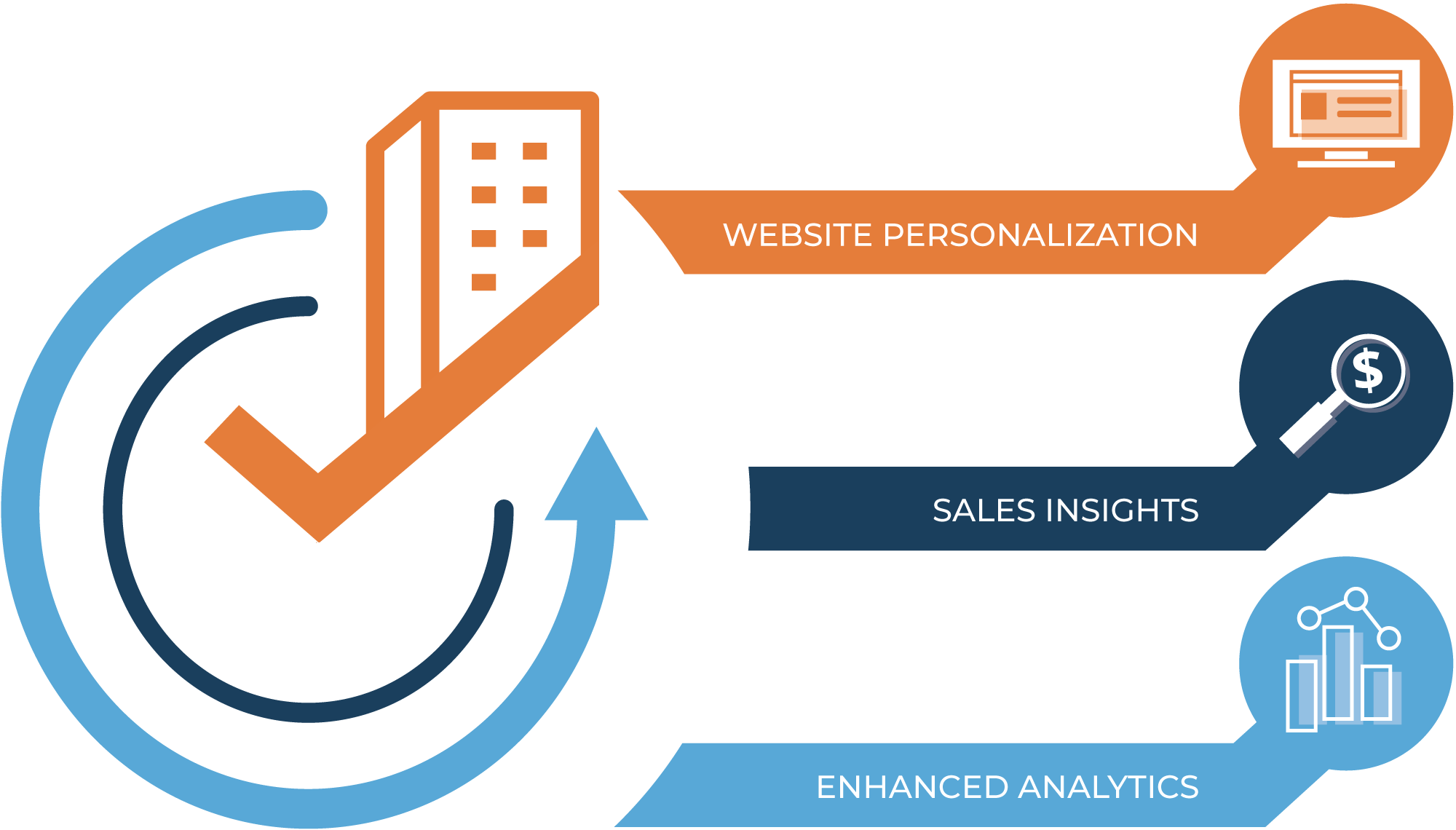 WEBSITE PERSONALIZATION

$

SALES INSIGHTS

ENHANCED ANALYTICS